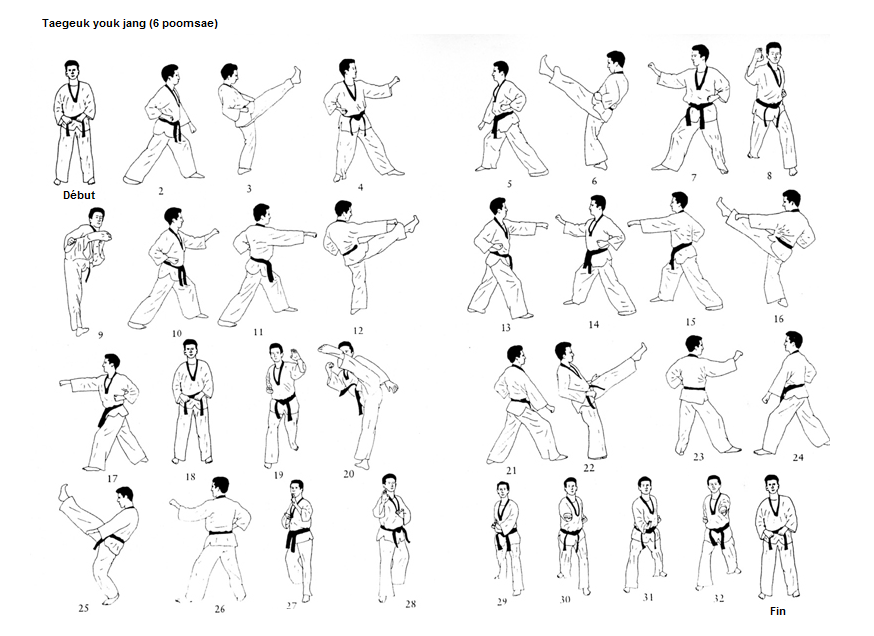 Taegeuk youk jang (6 poomsae)

Début
2
3
4
5
6
7
8
9
10
11
12
13
14
15
16
17
18
19
20
21
22
23
24
25
26
27
28
29
30
31
32
Fin